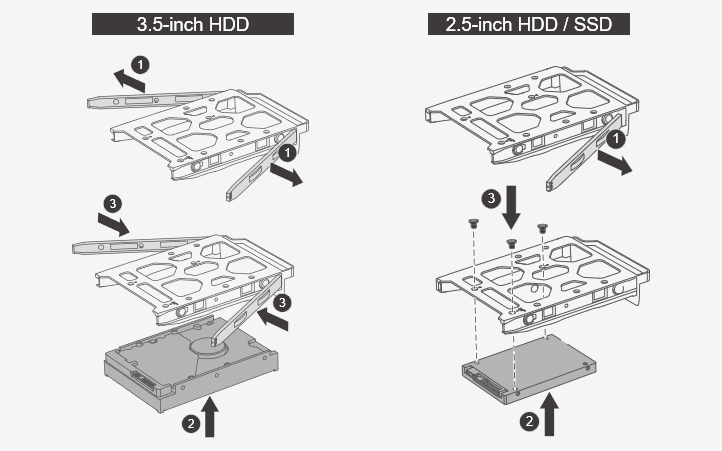 3.5-inch HDD

1
1
3
3
2

2.5-inch HDD / SSD

1
3
2