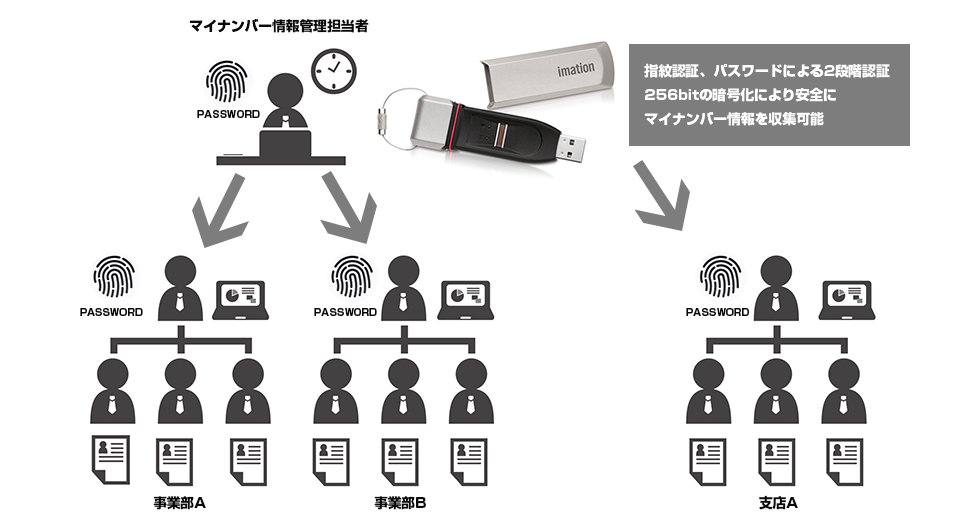 マイナンバー情報管理担当者

PASSWORD

imation

指紋認証、パスワードによる2段階認証
256bitの暗号化により安全に
マイナンバー情報を収集可能

PASSWORD

PASSWORD

PASSWORD

事業部A

事業部B

支店A