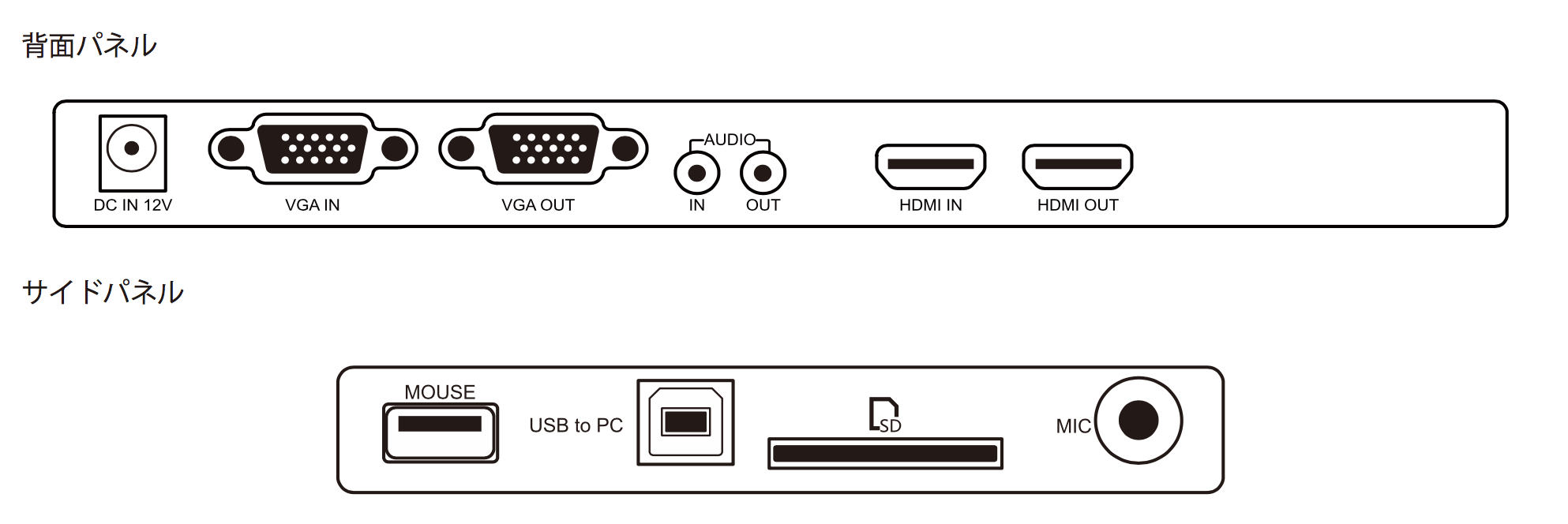 背面パネル

DC IN 12V
VGA IN
VGA OUT
AUDIO
IN
OUT
HDMI IN
HDMI OUT

サイドパネル

MOUSE
USB to PC
SD
MIC